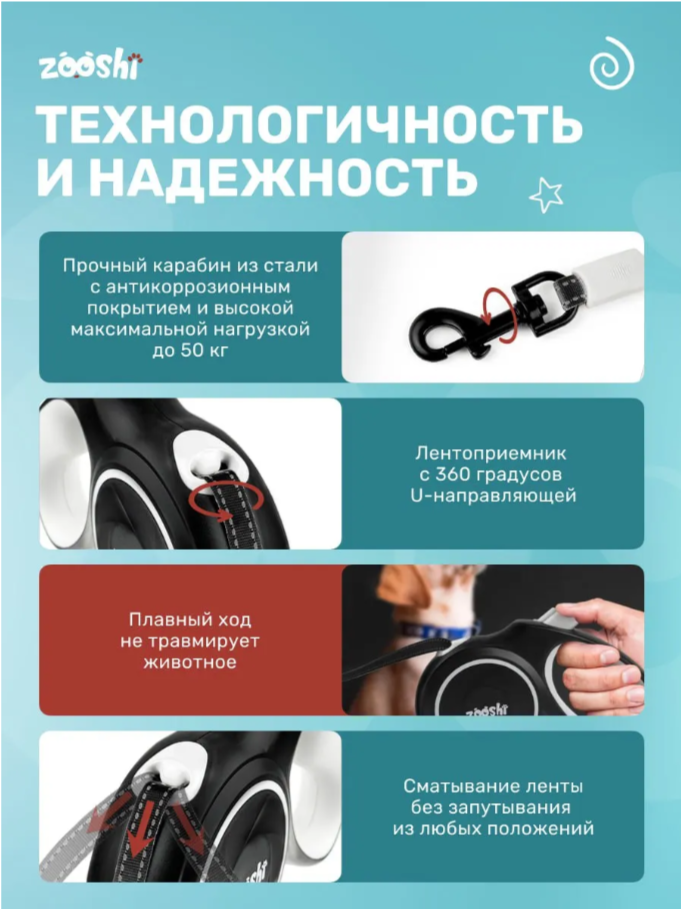 zooshi

ТЕХНОЛОГИЧНОСТЬ И НАДЕЖНОСТЬ

Прочный карабин из стали с антикоррозионным покрытием и высокой максимальной нагрузкой до 50 кг

Лентоприемник с 360 градусов U-направляющей

Плавный ход не травмирует животное

zooshi

Сматывание ленты без запутывания из любых положений

zooshi